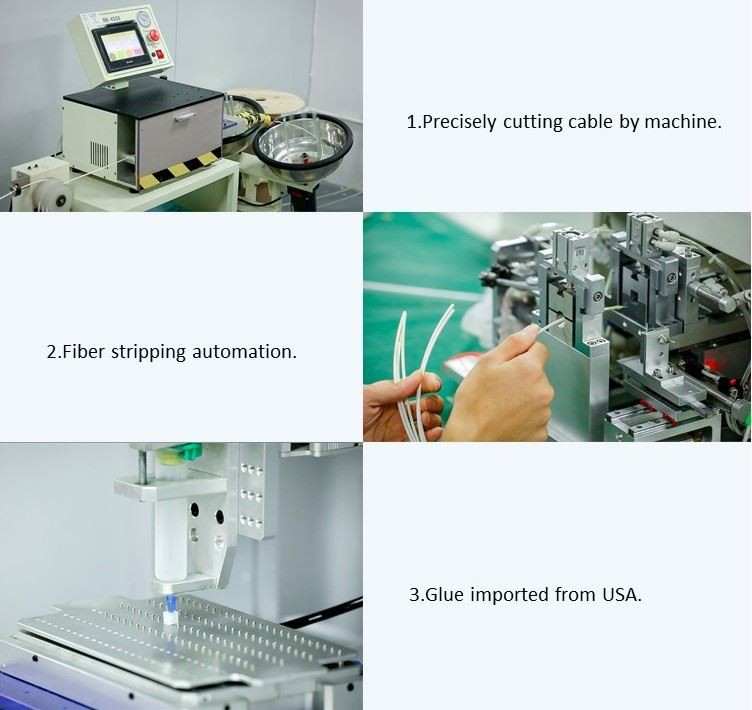 1.Precisely cutting cable by machine.

2.Fiber stripping automation.

3.Glue imported from USA.